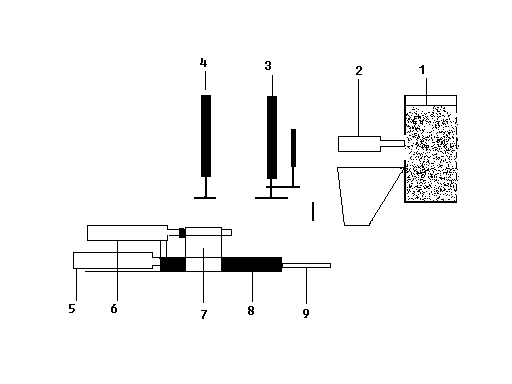 4 3 2 1
5 6 7 8 9